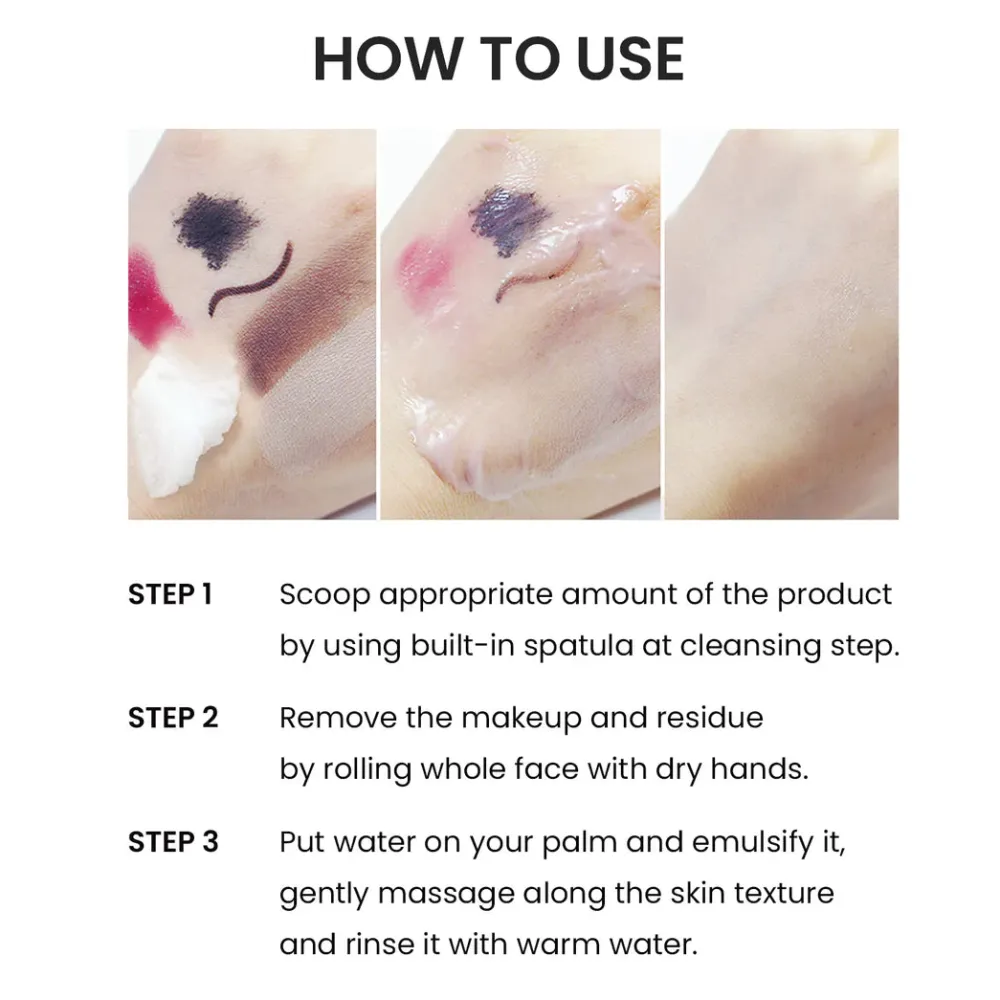 HOW TO USE

STEP 1
Scoop appropriate amount of the product by using built-in spatula at cleansing step.

STEP 2
Remove the makeup and residue by rolling whole face with dry hands.

STEP 3
Put water on your palm and emulsify it, gently massage along the skin texture and rinse it with warm water.